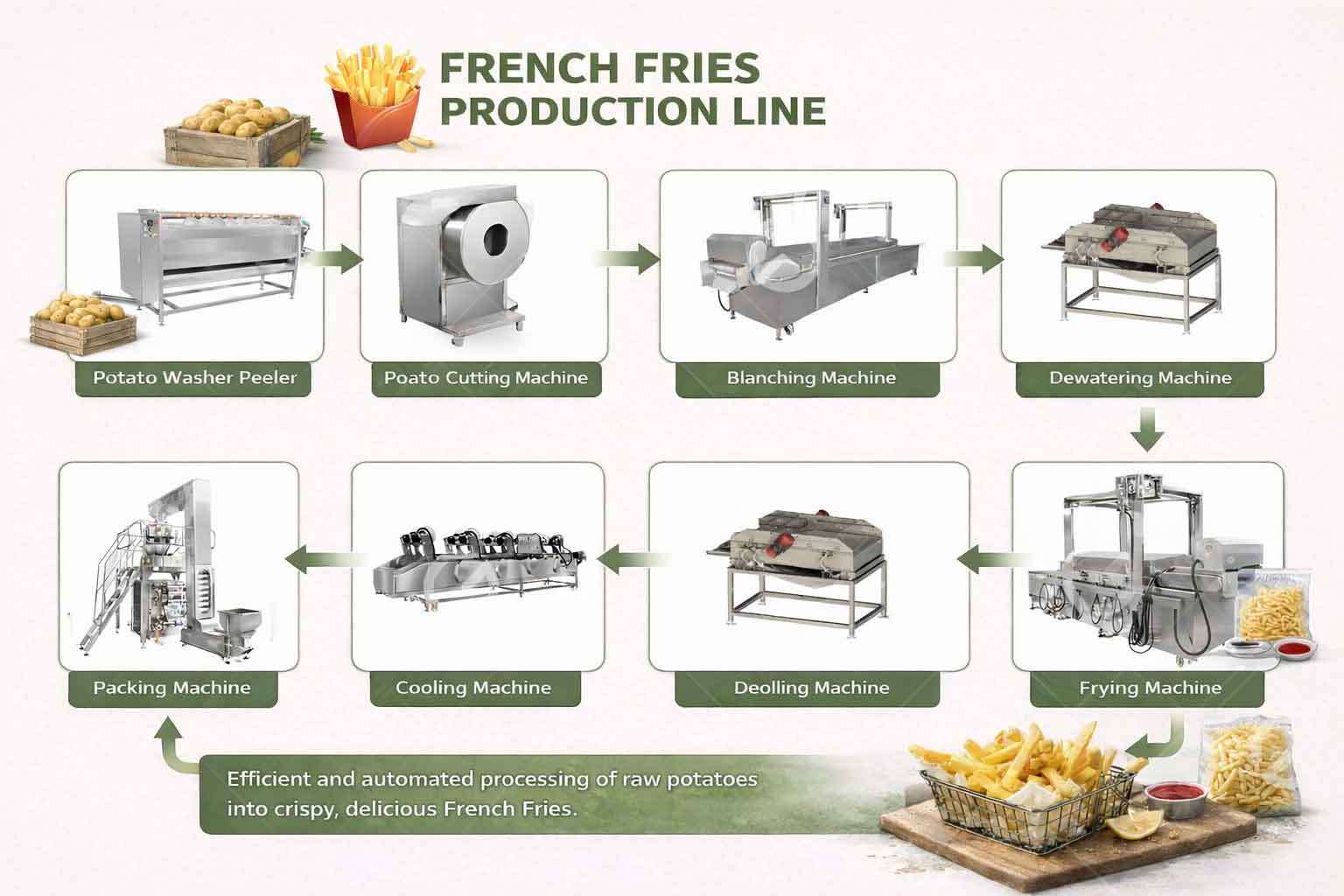 FRENCH FRIES
PRODUCTION LINE

Potato Washer Peeler

Poato Cutting Machine

Blanching Machine

Dewatering Machine

Frying Machine

Deolling Machine

Cooling Machine

Packing Machine

Efficient and automated processing of raw potatoes into crispy, delicious French Fries.